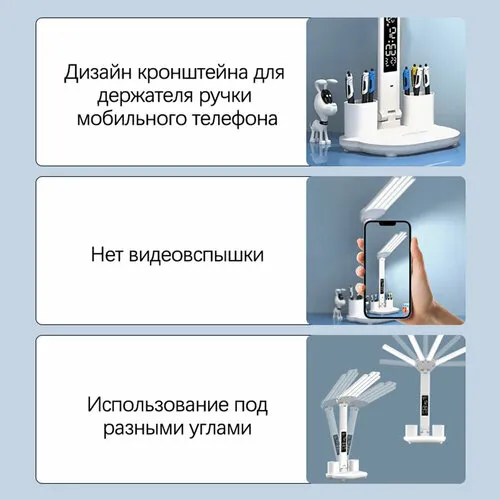 Дизайн кронштейна для держателя ручки мобильного телефона

Нет видеовспышки

Использование под разными углами