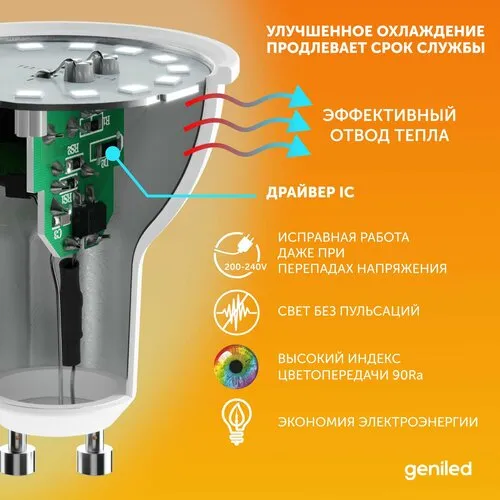 УЛУЧШЕННОЕ ОХЛАЖДЕНИЕ ПРОДЛЕВАЕТ СРОК СЛУЖБЫ

ЭФФЕКТИВНЫЙ ОТВОД ТЕПЛА

ДРАЙВЕР IC

200-240V

ИСПРАВНАЯ РАБОТА ДАЖЕ ПРИ ПЕРЕПАДАХ НАПРЯЖЕНИЯ

СВЕТ БЕЗ ПУЛЬСАЦИЙ

ВЫСОКИЙ ИНДЕКС ЦВЕТОПЕРЕДАЧИ 90Ra

ЭКОНОМИЯ ЭЛЕКТРОЭНЕРГИИ

geniled